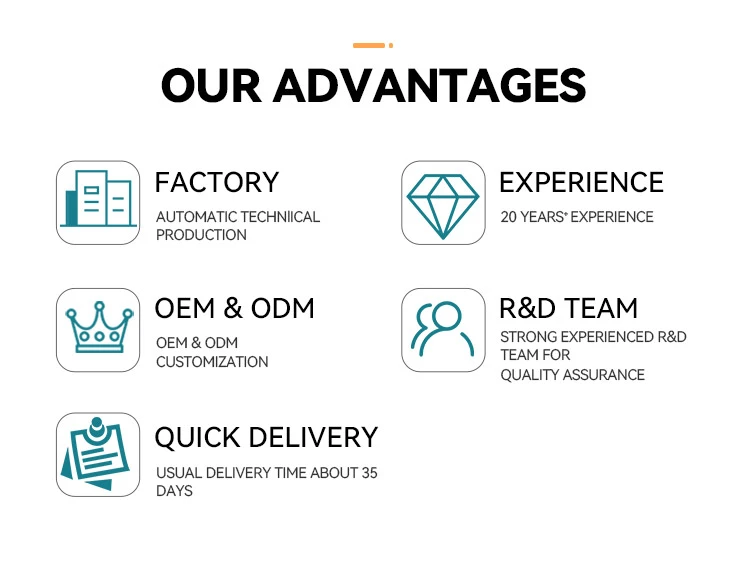 OUR ADVANTAGES

FACTORY

AUTOMATIC TECHNIICAL PRODUCTION

OEM & ODM

OEM & ODM CUSTOMIZATION

QUICK DELIVERY

USUAL DELIVERY TIME ABOUT 35 DAYS

EXPERIENCE

20 YEARS+ EXPERIENCE

R&D TEAM

STRONG EXPERIENCED R&D TEAM FOR QUALITY ASSURANCE